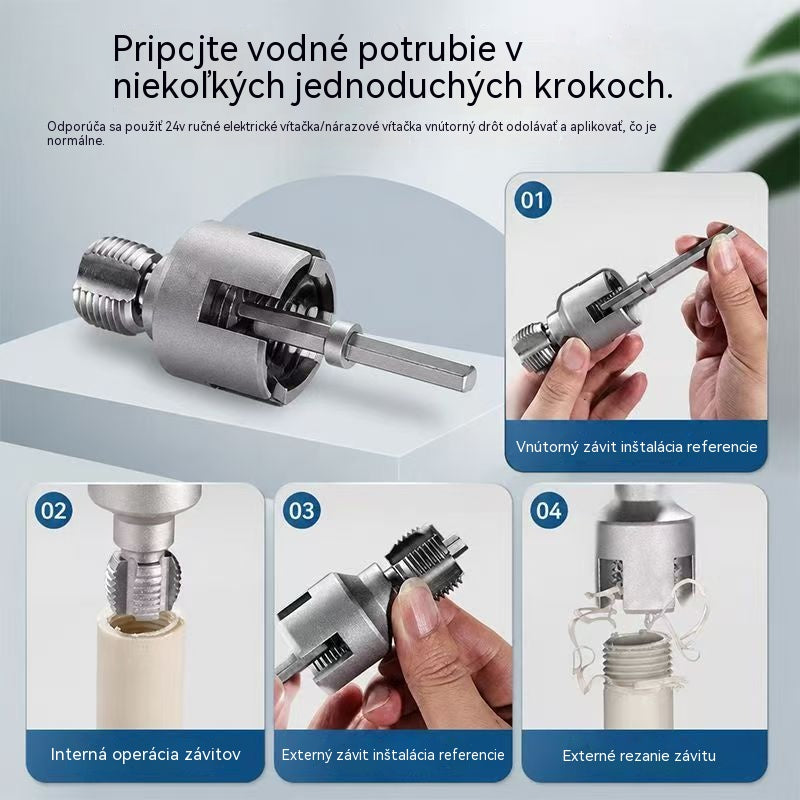 Pripcjte vodné potrubie v niekoľkých jednoduchých krokoch.

Odporúča sa použiť 24v ručné elektrické vŕtačka/nárazové vŕtačka vnútorný drôt odolávať a aplikovať, čo je normálne.

01

Vnútorný závit inštalácia referencie

02

Interná operácia závitov

03

Externý závit inštalácia referencie

04

Externé rezanie závitu