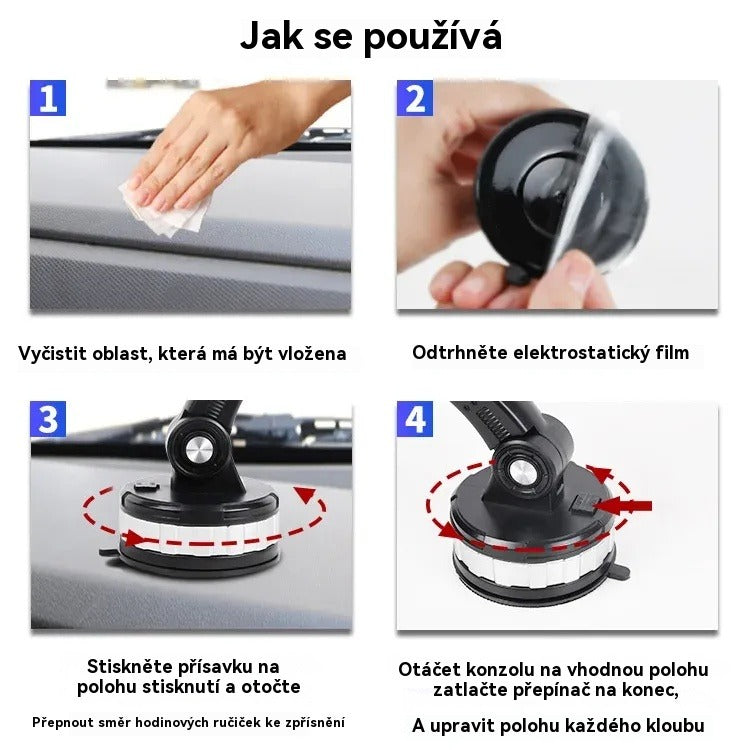 Jak se používá

1

Vyčistit oblast, která má být vložena

2

Odtrhněte elektrostatický film

3

Stiskněte přísavku na polohu stisknutí a otočte

Přepnout směr hodinových ručiček ke zpřísnění

4

Otáčet konzolu na vhodnou polohu zatlačte přepínač na konec,

A upravit polohu každého kloubu